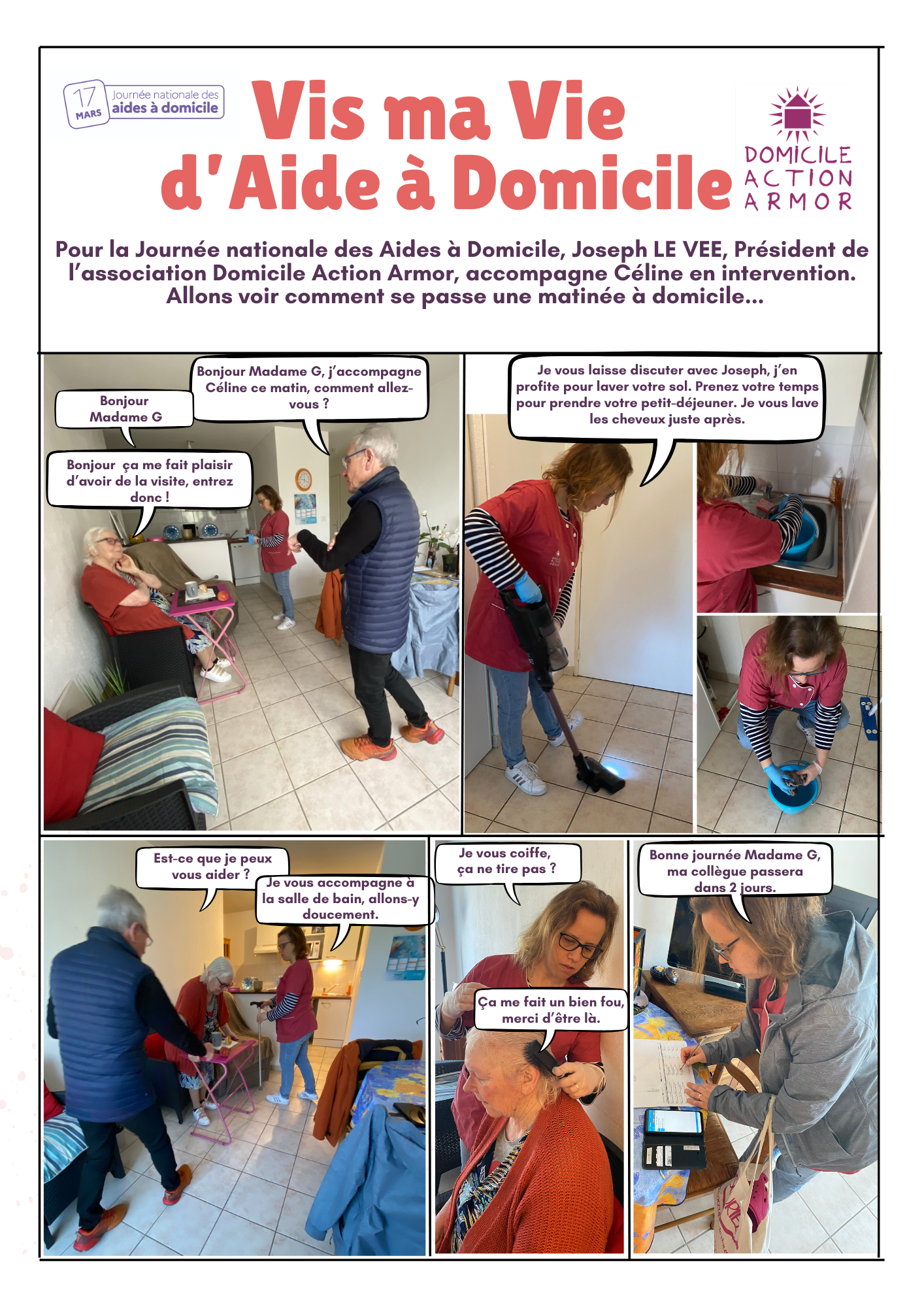 17 MARS Journée nationale des aides à domicile

Vis ma Vie d'Aide à Domicile

DOMICILE ACTION ARMOR

Pour la Journée nationale des Aides à Domicile, Joseph LE VEE, Président de l'association Domicile Action Armor, accompagne Céline en intervention. Allons voir comment se passe une matinée à domicile...

Bonjour Madame G

Bonjour Madame G, j'accompagne Céline ce matin, comment allez-vous ?

Bonjour ça me fait plaisir d'avoir de la visite, entrez donc !

Je vous laisse discuter avec Joseph, j'en profite pour laver votre sol. Prenez votre temps pour prendre votre petit-déjeuner. Je vous lave les cheveux juste après.

Est-ce que je peux vous aider ?

Je vous accompagne à la salle de bain, allons-y doucement.

Je vous coiffe, ça ne tire pas ?

Ça me fait un bien fou, merci d'être là.

Bonne journée Madame G, ma collègue passera dans 2 jours.